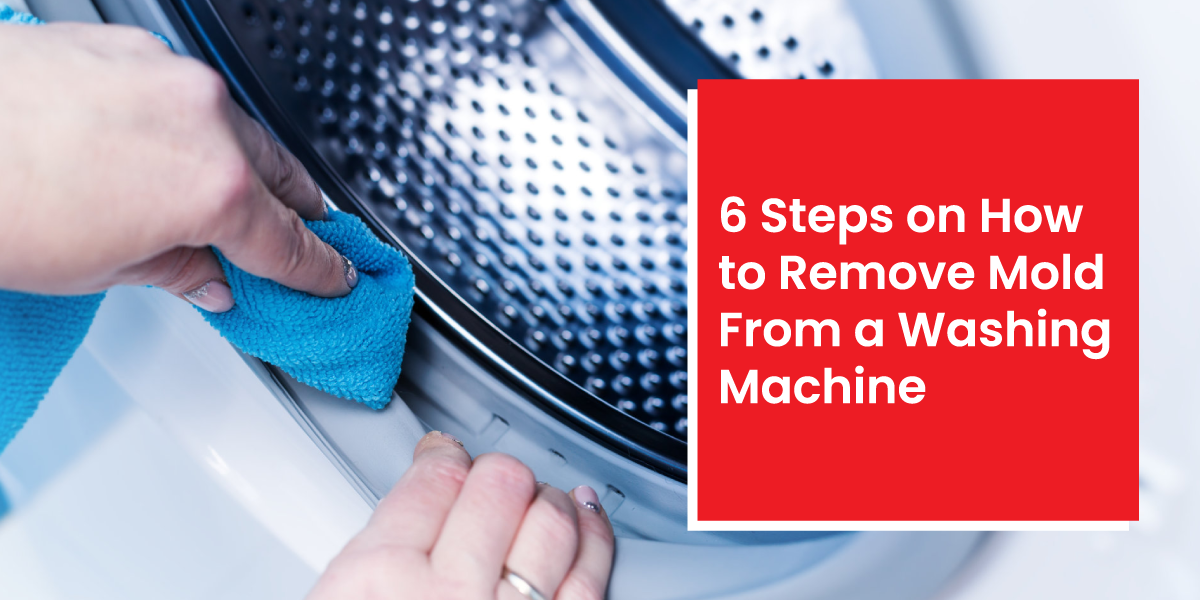 6 Steps on How to Remove Mold From a Washing Machine